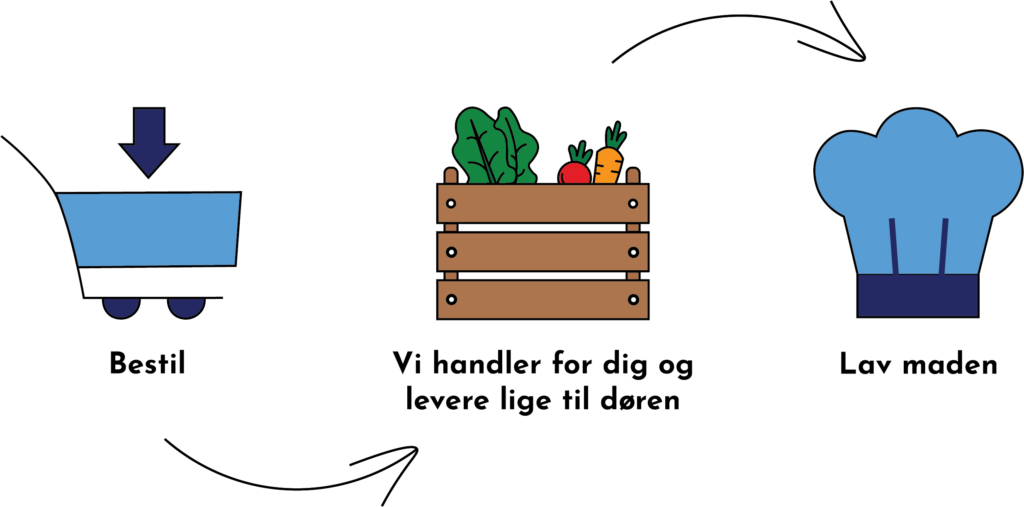 Bestil

Vi handler for dig og levere lige til døren

Lav maden